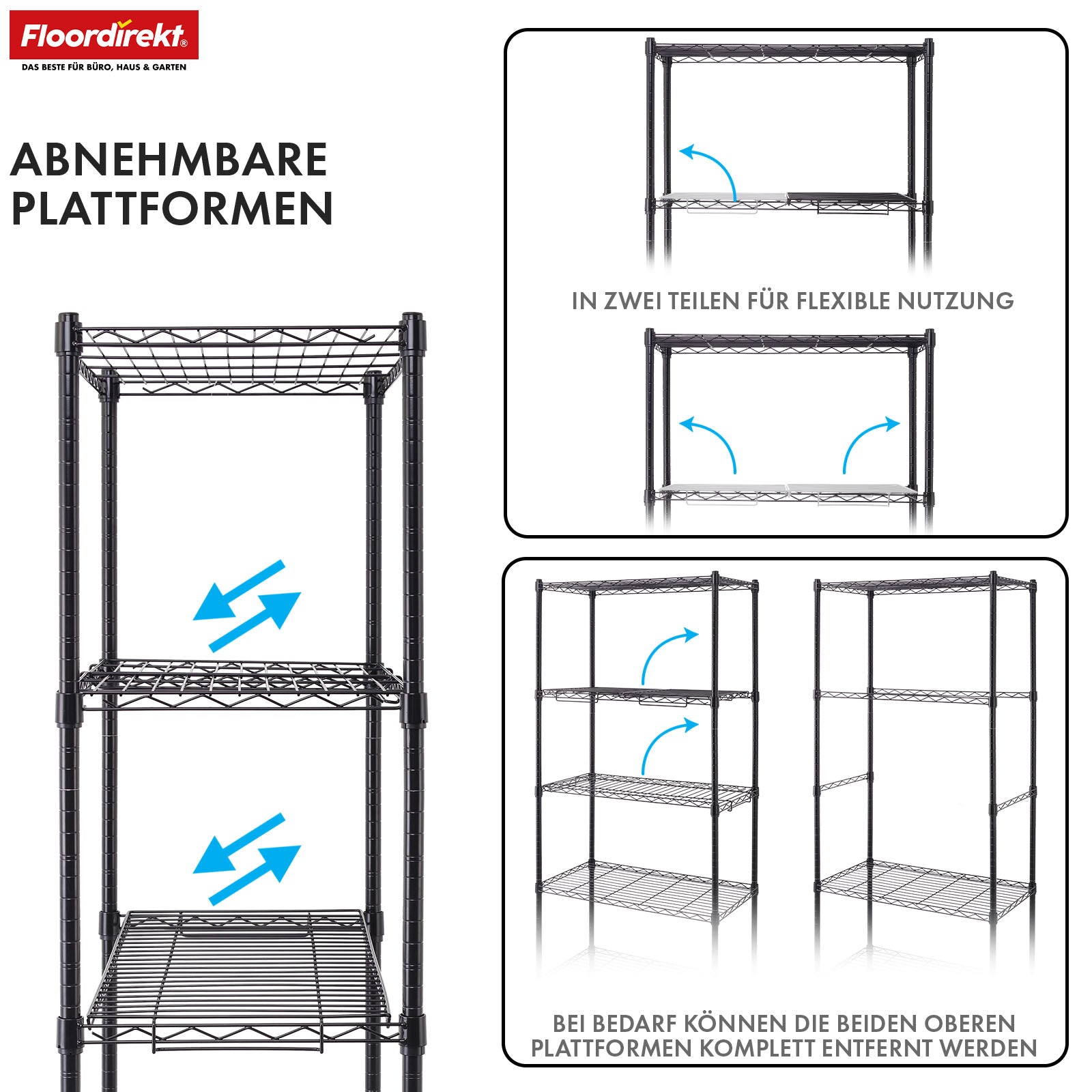 Floordirekt®
DAS BESTE FÜR BÜRO, HAUS & GARTEN

ABNEHMBARE PLATTFORMEN

IN ZWEI TEILEN FÜR FLEXIBLE NUTZUNG

BEI BEDARF KÖNNEN DIE BEIDEN OBEREN PLATTFORMEN KOMPLETT ENTFERNT WERDEN