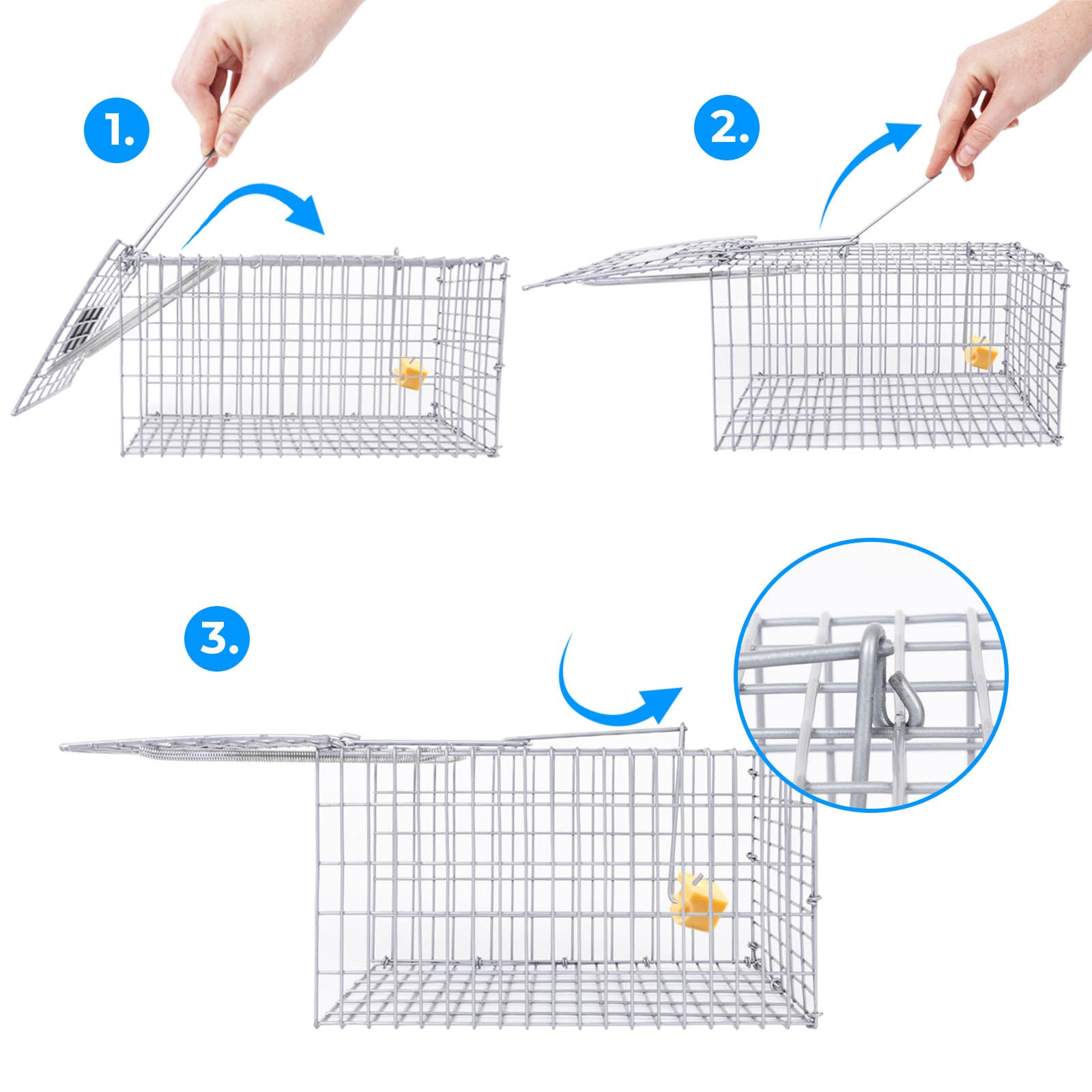 1.

2.

3.