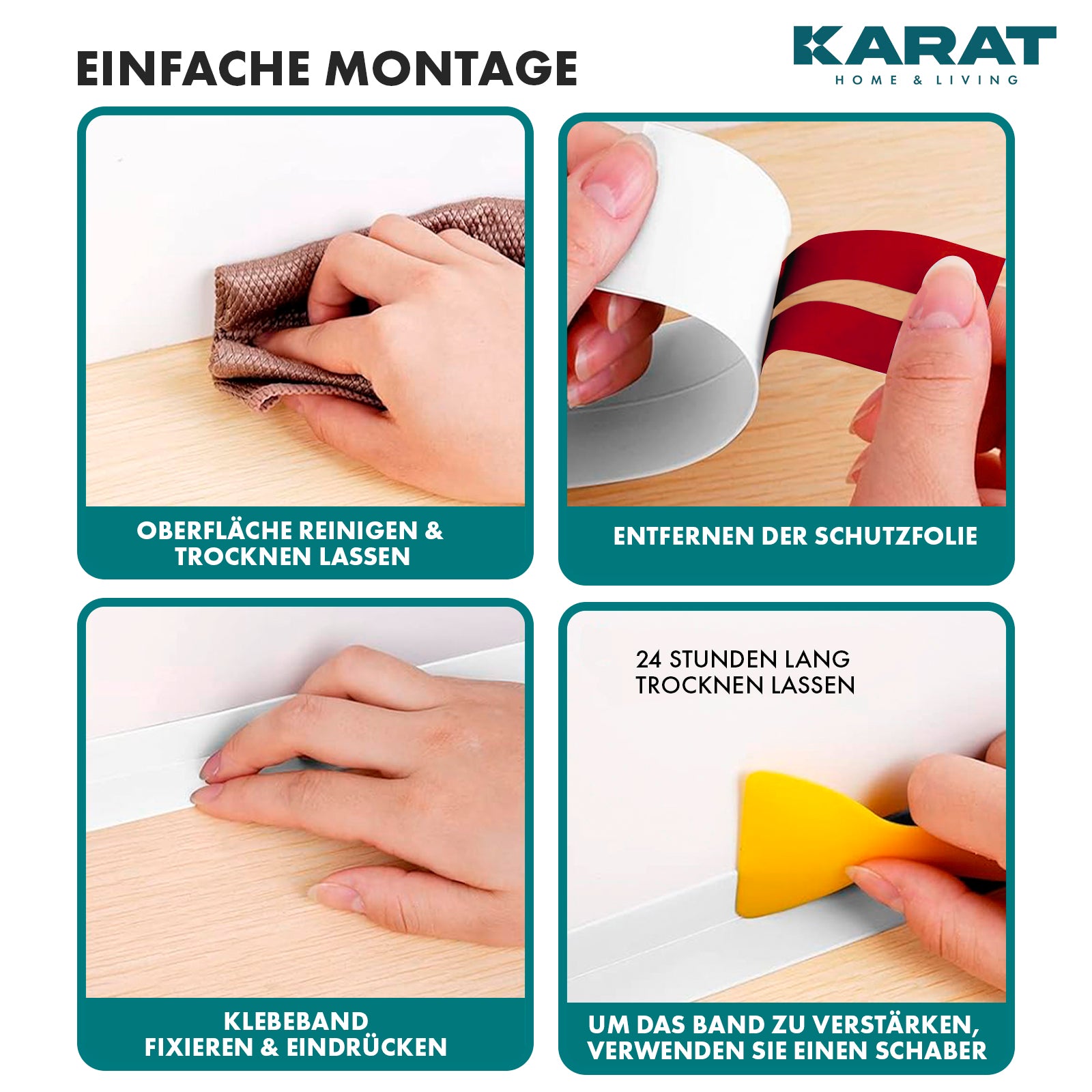 EINFACHE MONTAGE

KARAT
HOME & LIVING

OBERFLÄCHE REINIGEN & TROCKNEN LASSEN

ENTFERNEN DER SCHUTZFOLIE

KLEBEBAND FIXIEREN & EINDRÜCKEN

24 STUNDEN LANG TROCKNEN LASSEN

UM DAS BAND ZU VERSTÄRKEN, VERWENDEN SIE EINEN SCHABER